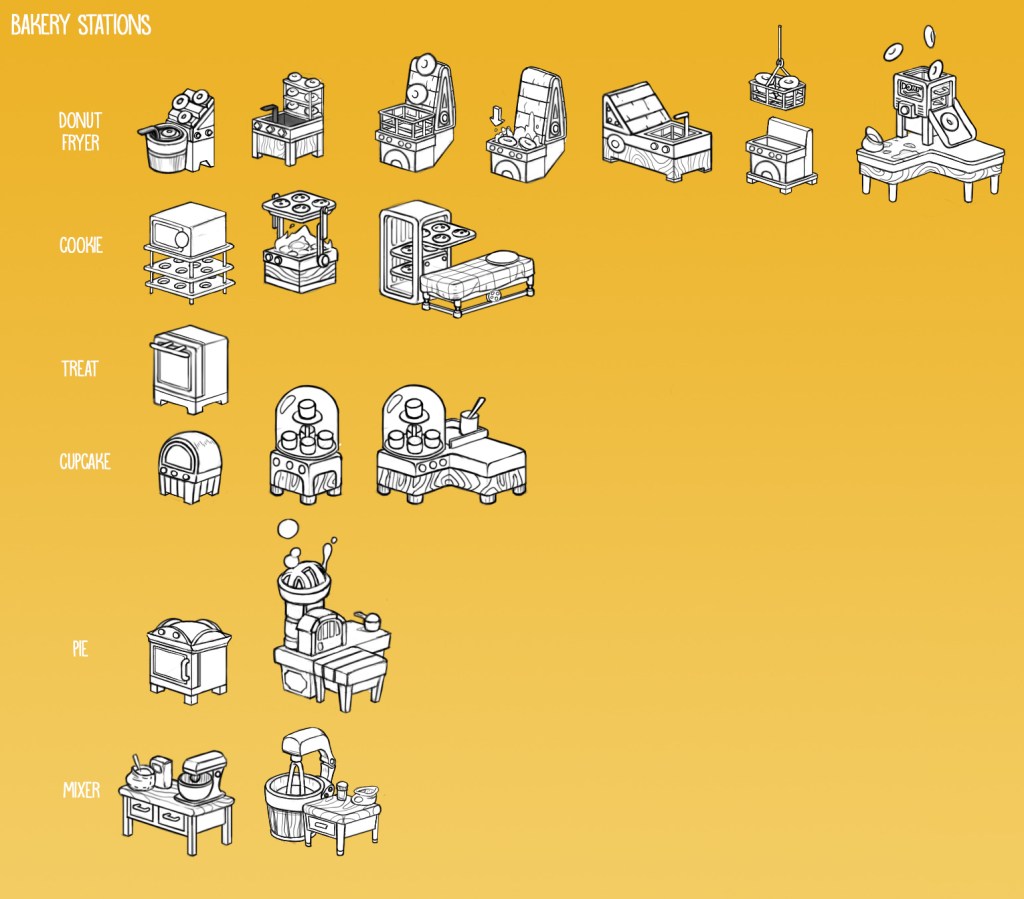 BAKERY STATIONS

DONUT FRYER

COOKIE

TREAT

CUPCAKE

PIE

MIXER